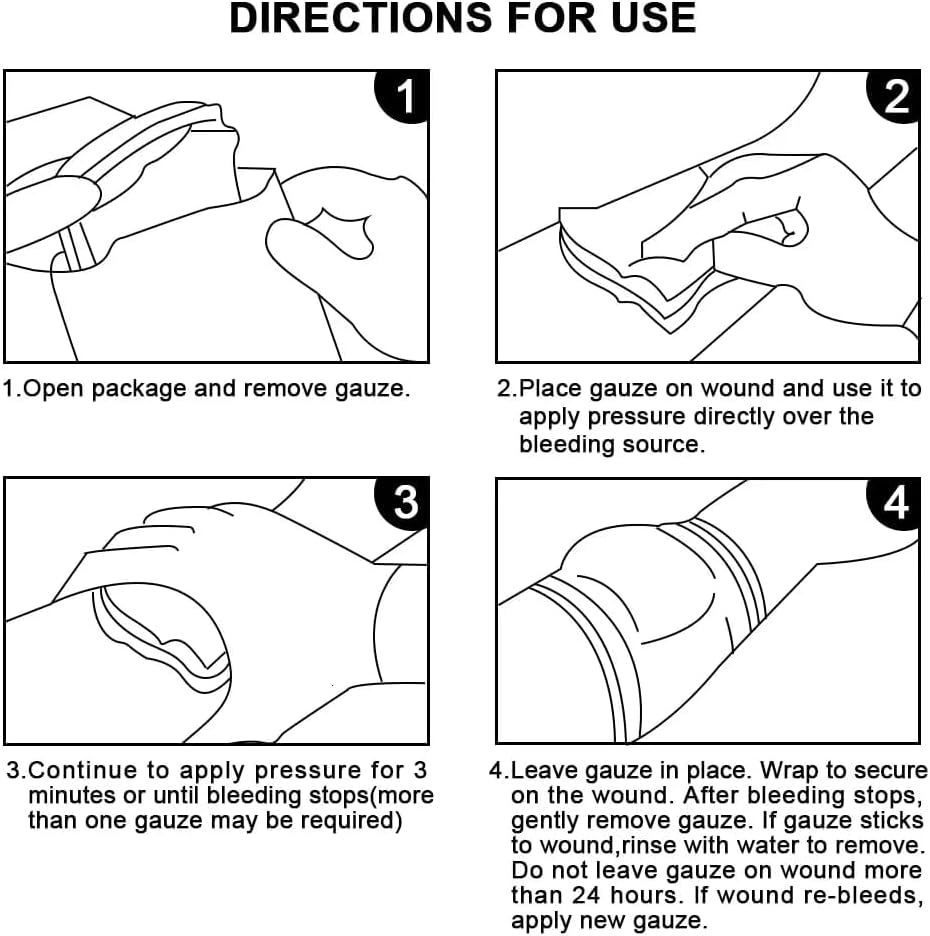 DIRECTIONS FOR USE

1

1.Open package and remove gauze.

2

2.Place gauze on wound and use it to apply pressure directly over the bleeding source.

3

3.Continue to apply pressure for 3 minutes or until bleeding stops(more than one gauze may be required)

4

4.Leave gauze in place. Wrap to secure on the wound. After bleeding stops, gently remove gauze. If gauze sticks to wound,rinse with water to remove. Do not leave gauze on wound more than 24 hours. If wound re-bleeds, apply new gauze.